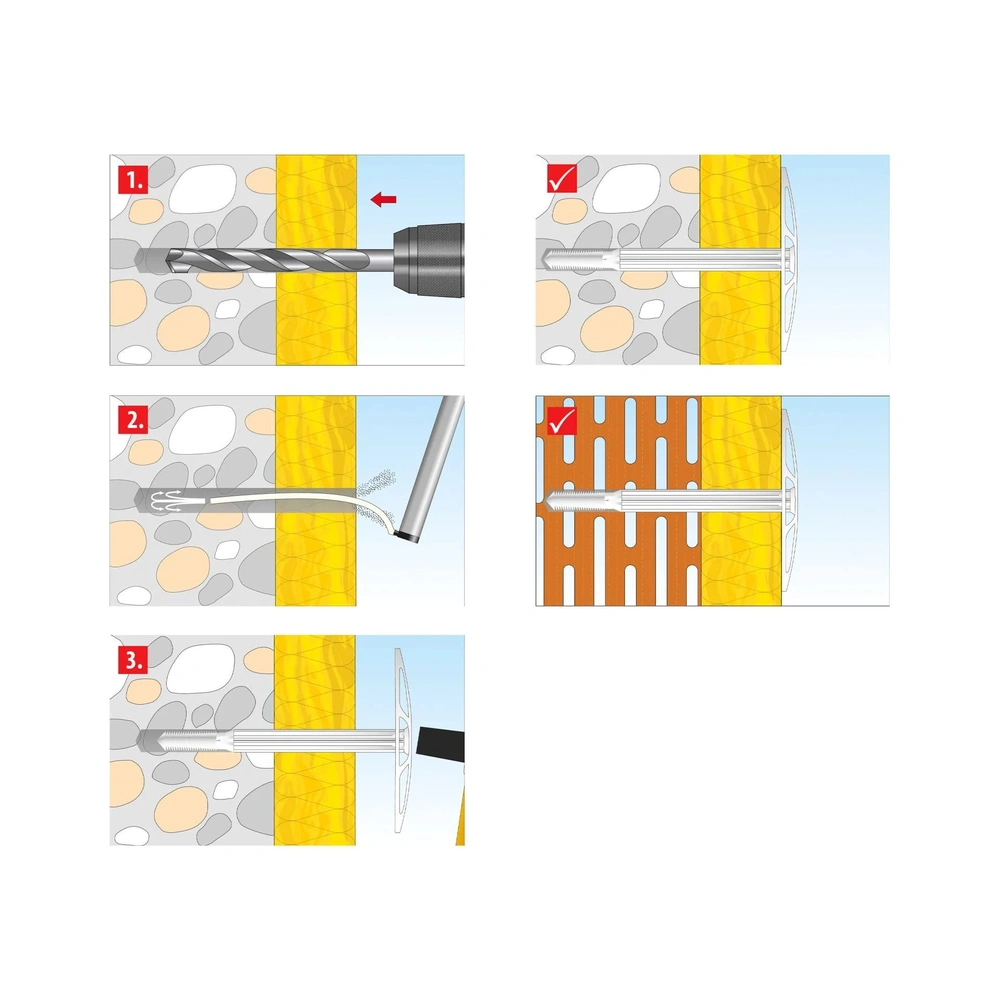 1.

2.

3.