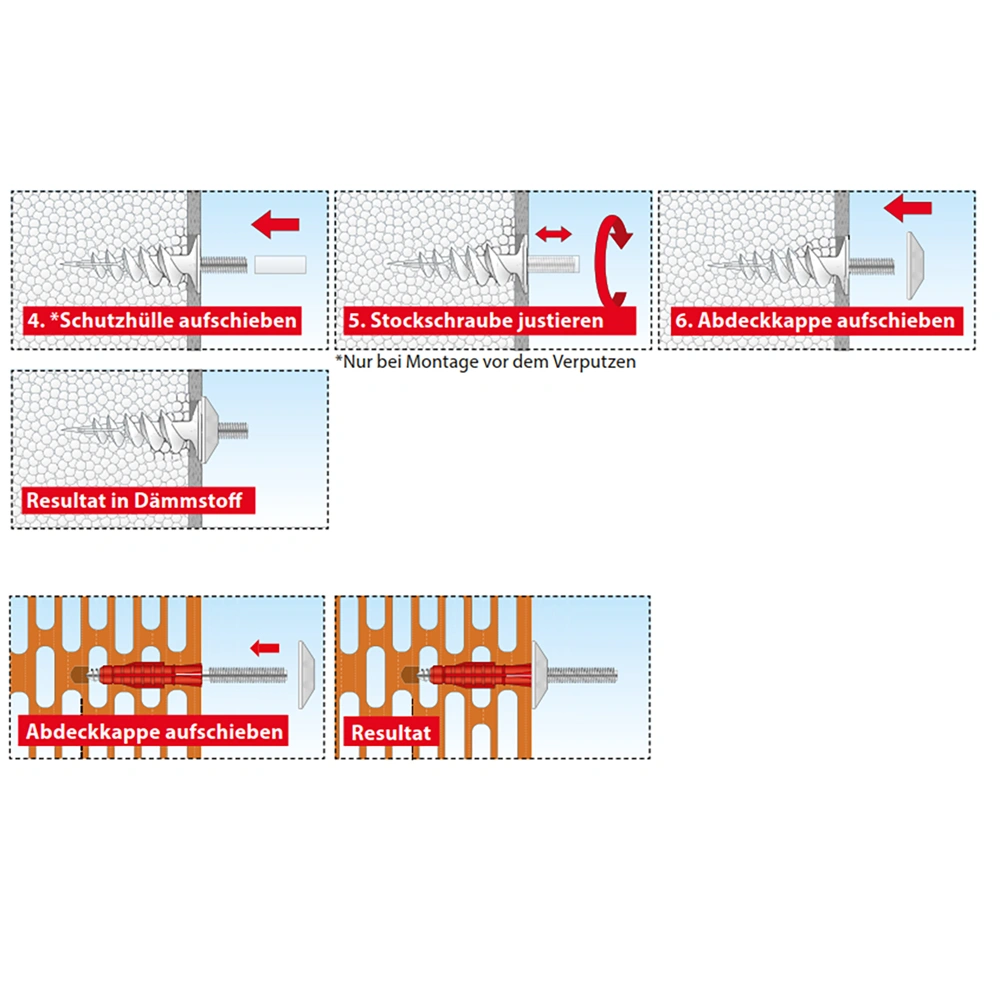 4. *Schutzhülle aufschieben

5. Stockschraube justieren

6. Abdeckkappe aufschieben

*Nur bei Montage vor dem Verputzen

Resultat in Dämmstoff

Abdeckkappe aufschieben

Resultat