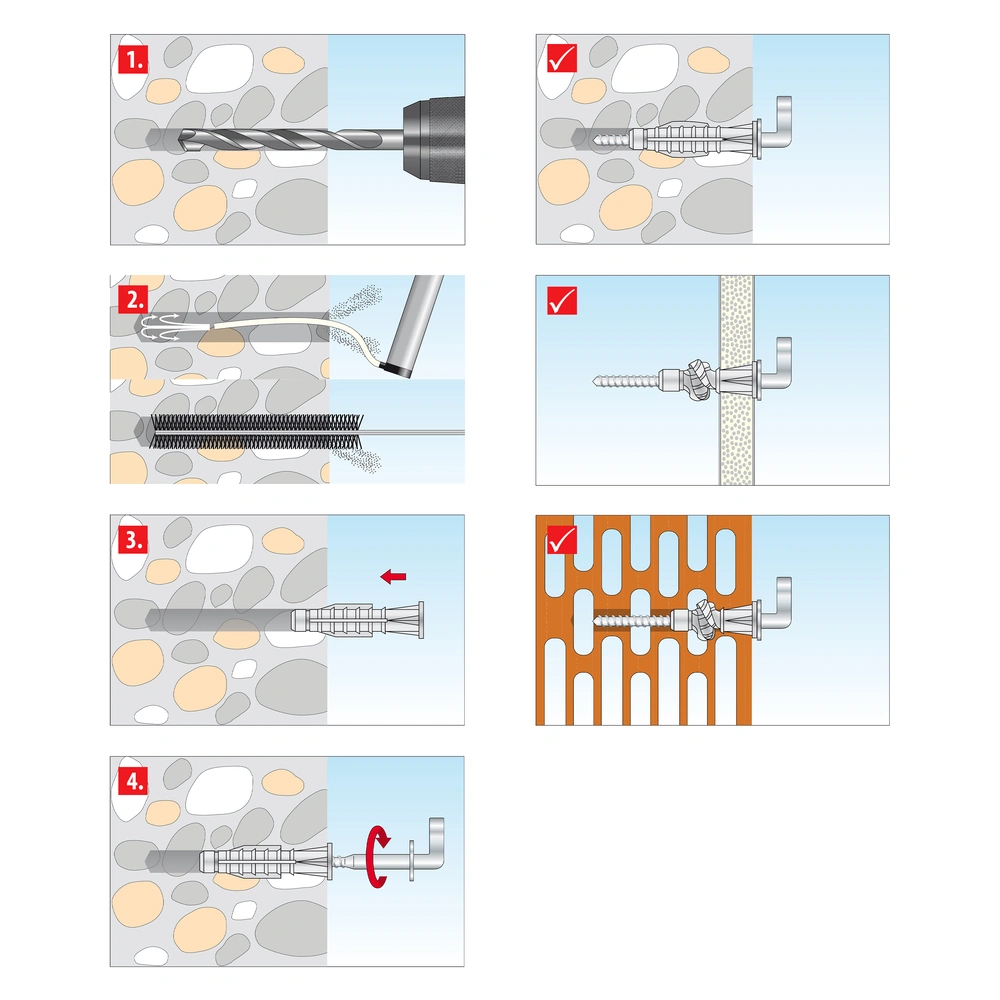 1.

2.

3.

4.