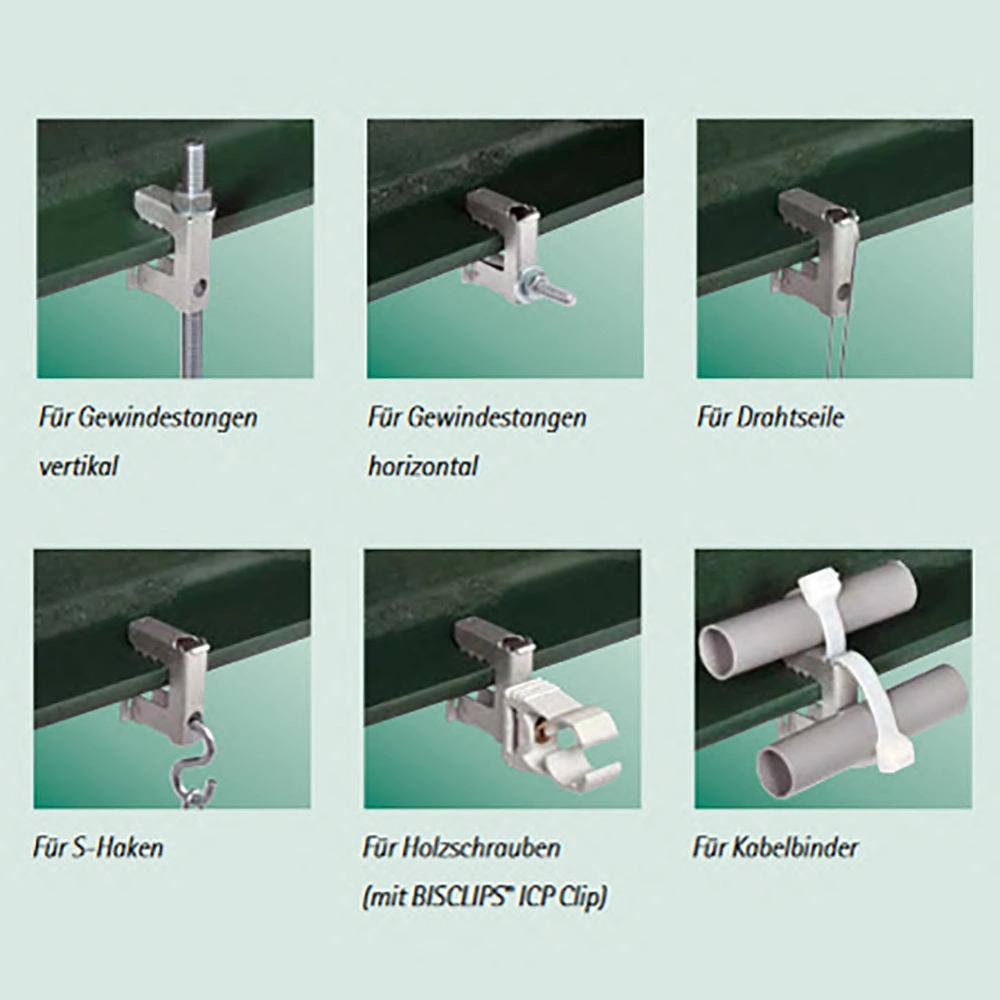 Für Gewindestangen vertikal

Für Gewindestangen horizontal

Für Drahtseile

Für S-Haken

Für Holzschrauben (mit BISCLIPS™ ICP Clip)

Für Kabelbinder