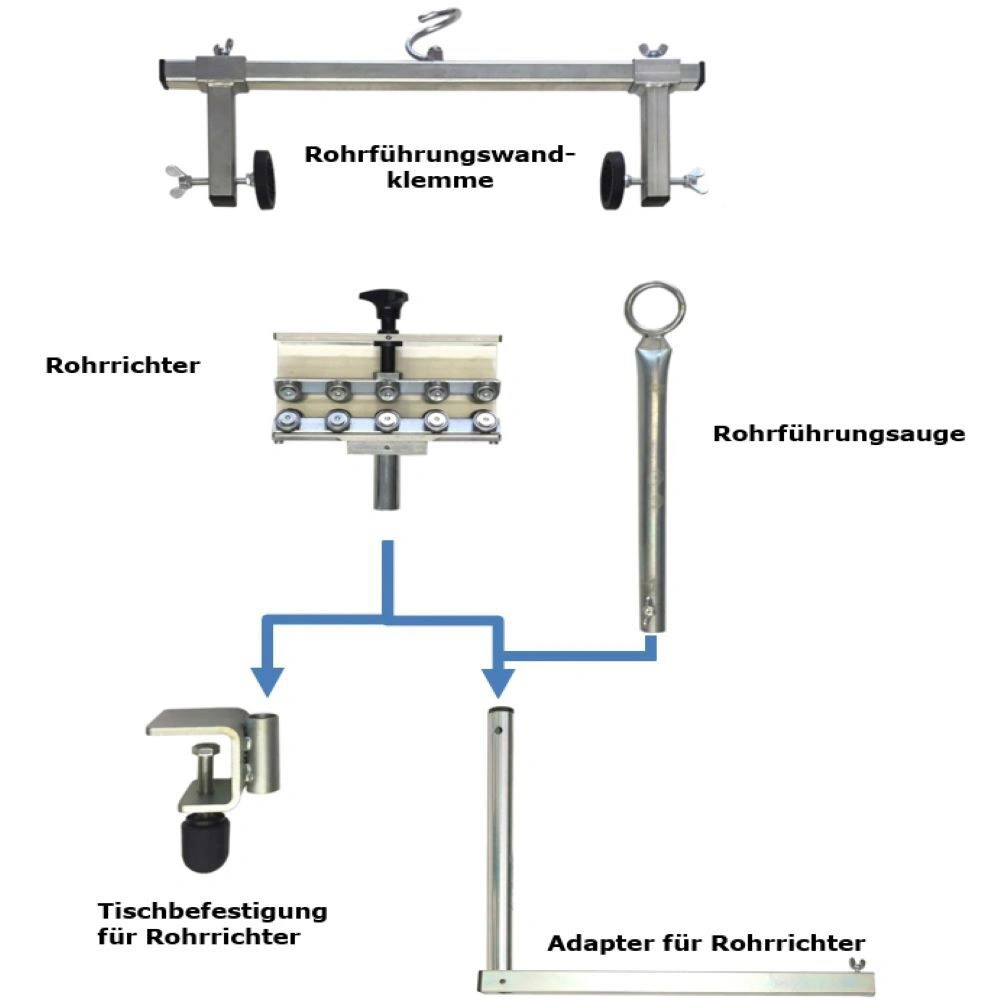 Rohrführungswandklemme

Rohrrichter

Rohrführungsauge

Tischbefestigung für Rohrrichter

Adapter für Rohrrichter